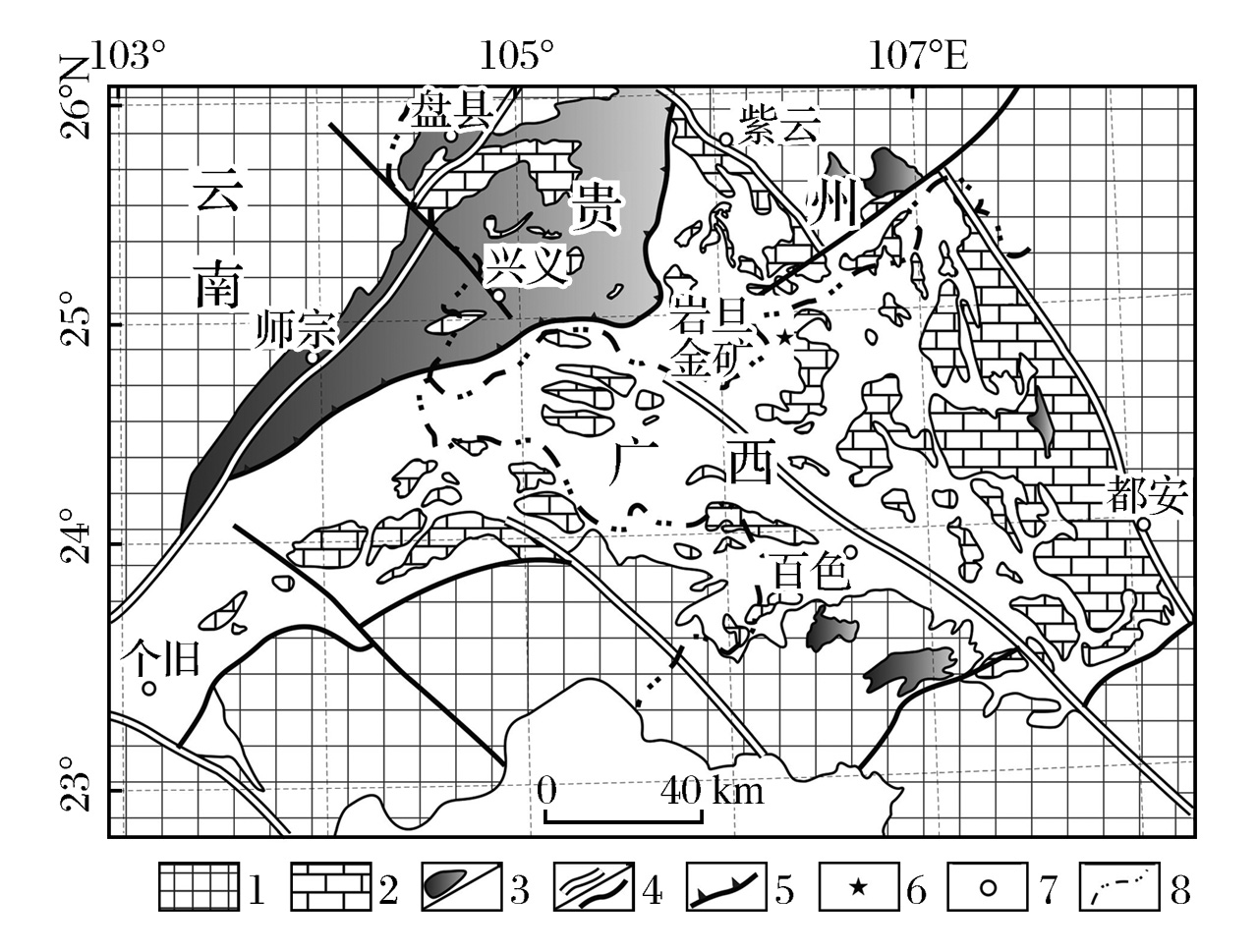 103°
105°
107°E
26°N
25°
24°
23°
盘县
紫云
云
南
贵
州
兴义
师宗
岩旦
金矿
广
西
都安
百色
个旧
0
40 km
1
2
3
4
5
6
7
8