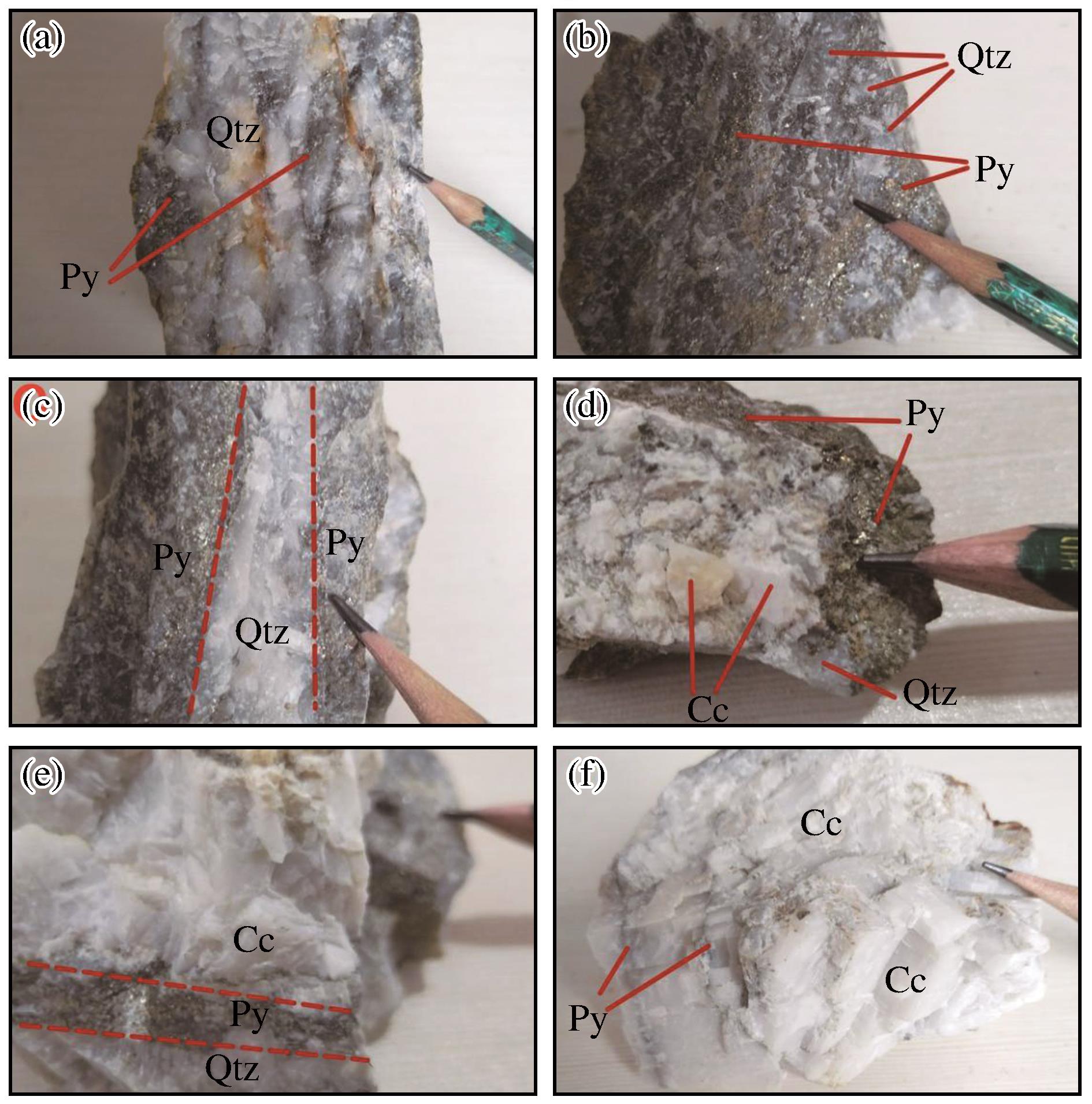 (a)
Qtz
Py

(b)
Qtz
Py

(c)
Py
Py
Qtz

(d)
Py
Cc
Qtz

(e)
Cc
Py
Qtz

(f)
Cc
Cc
Py