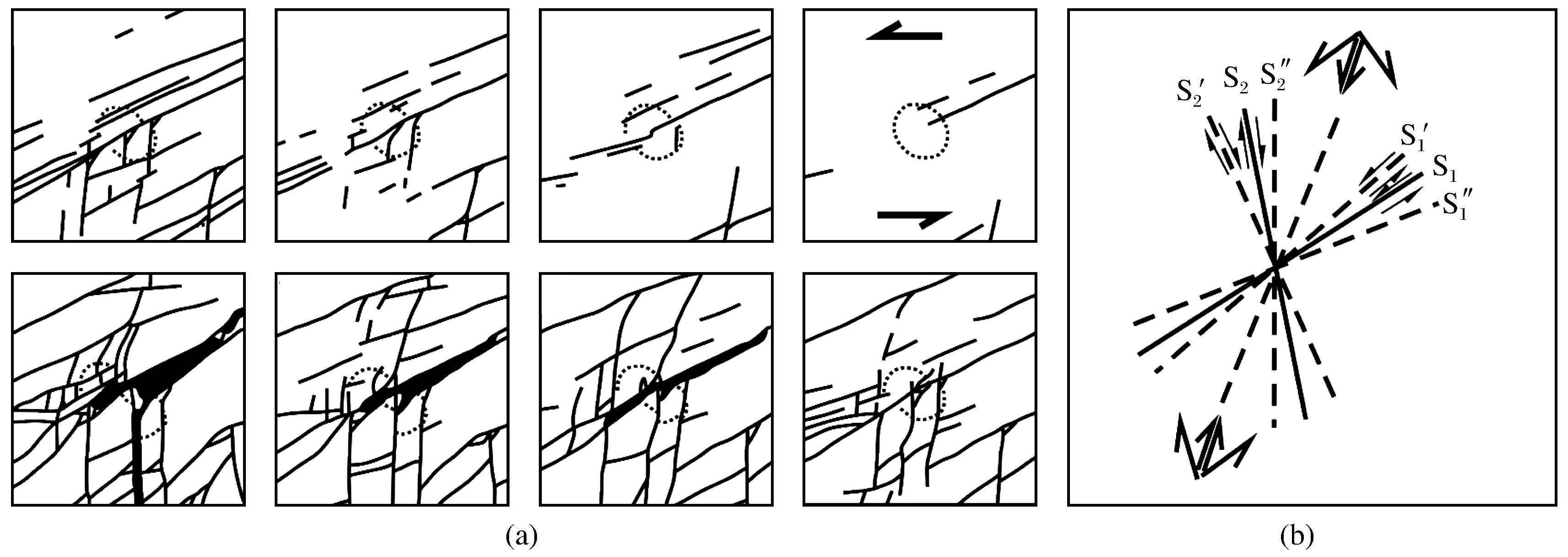 $S_2'$ $S_2$ $S_2''$

$S_1'$

$S_1$

$S_1''$

(a)

(b)