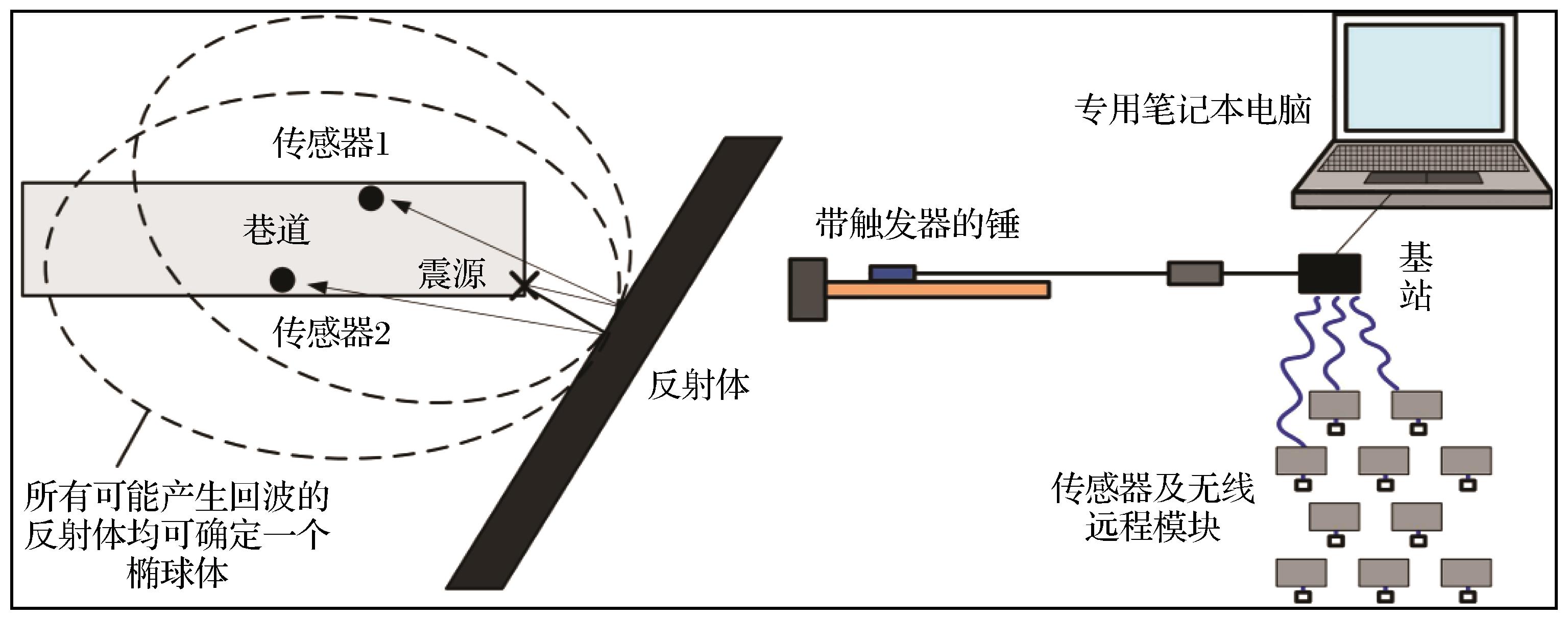 传感器1

巷道

震源

传感器2

反射体

所有可能产生回波的反射体均可确定一个椭球体

专用笔记本电脑

带触发器的锤

基站

传感器及无线远程模块