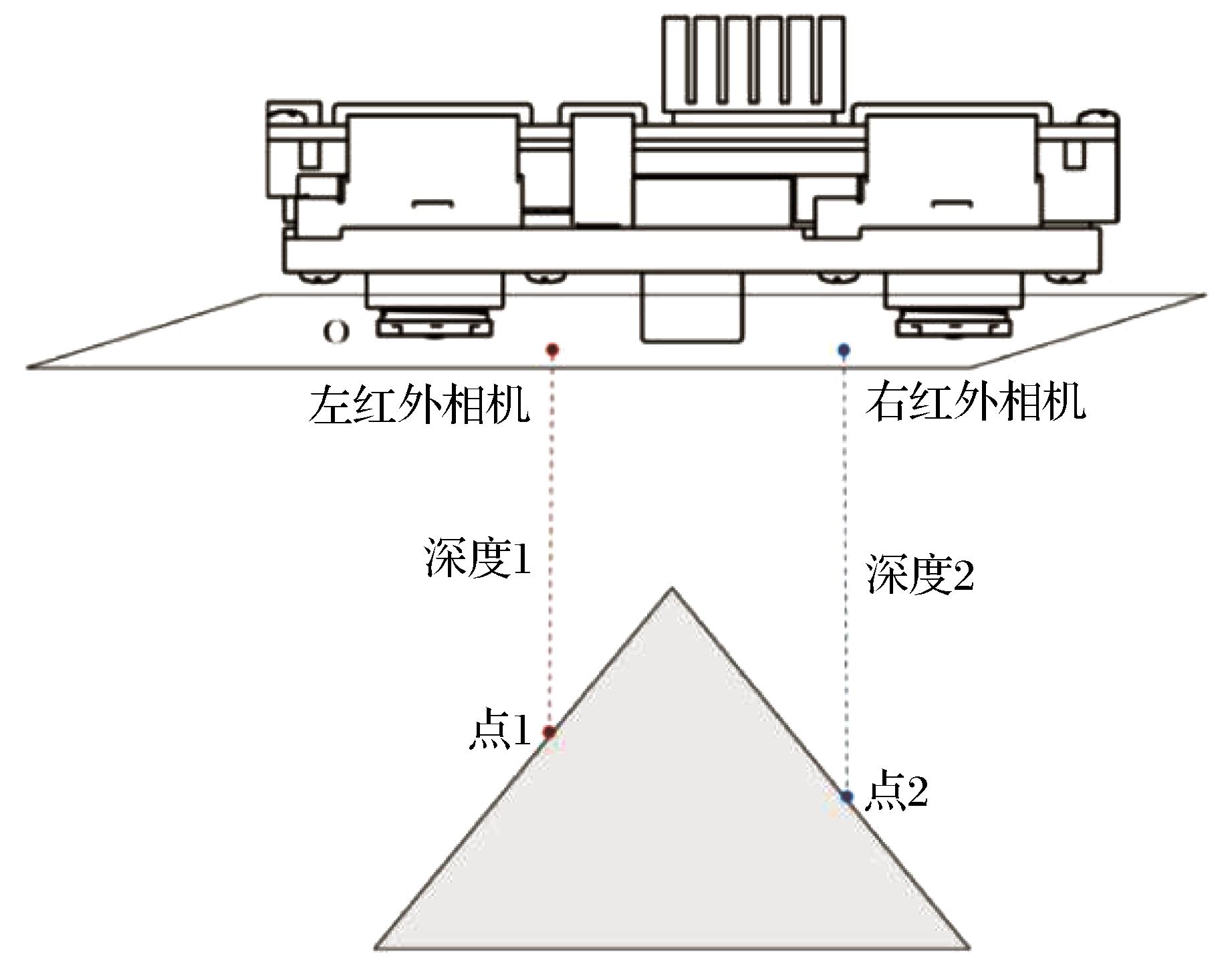 O

左红外相机

右红外相机

深度1

深度2

点1

点2