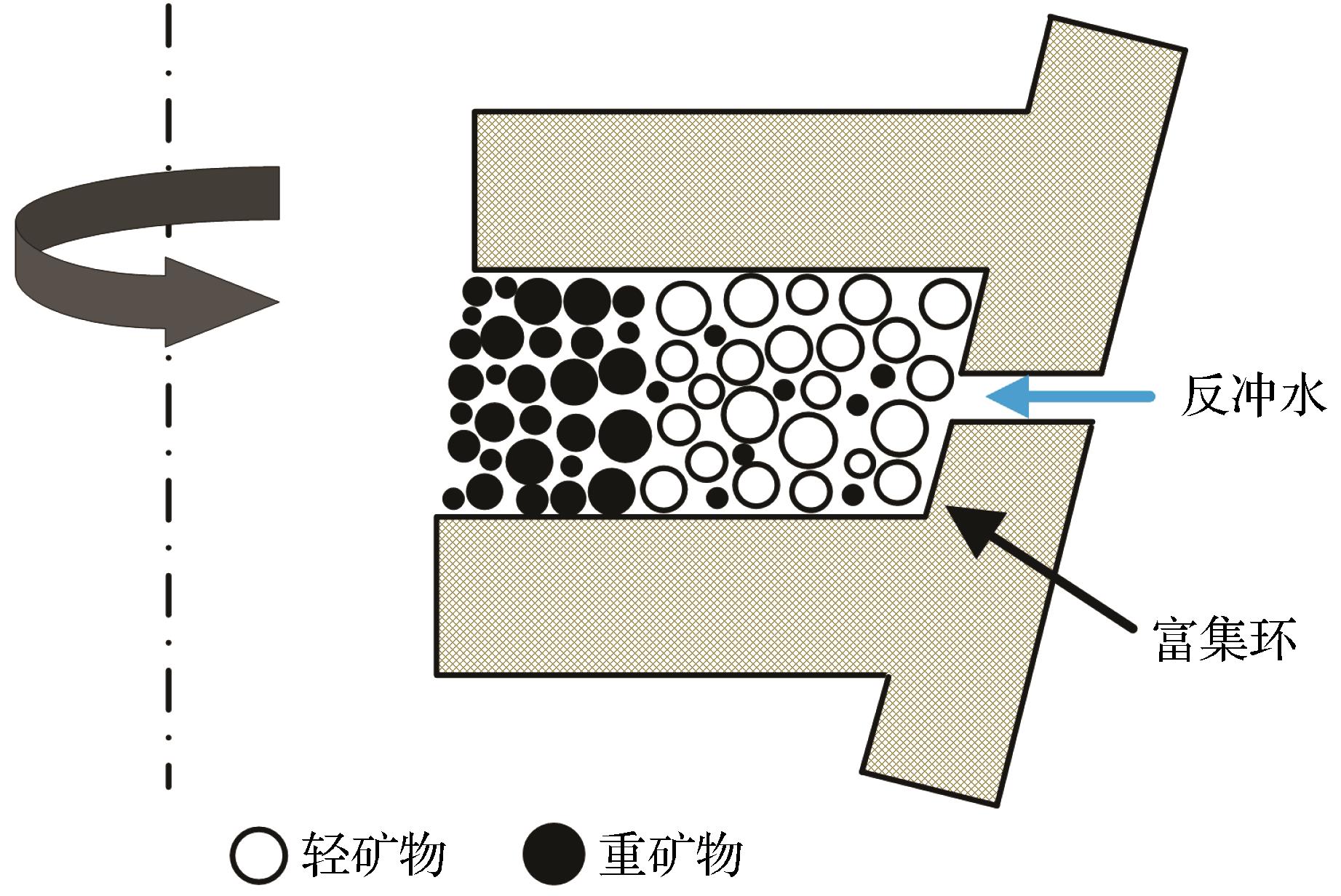 反冲水

富集环

轻矿物 重矿物