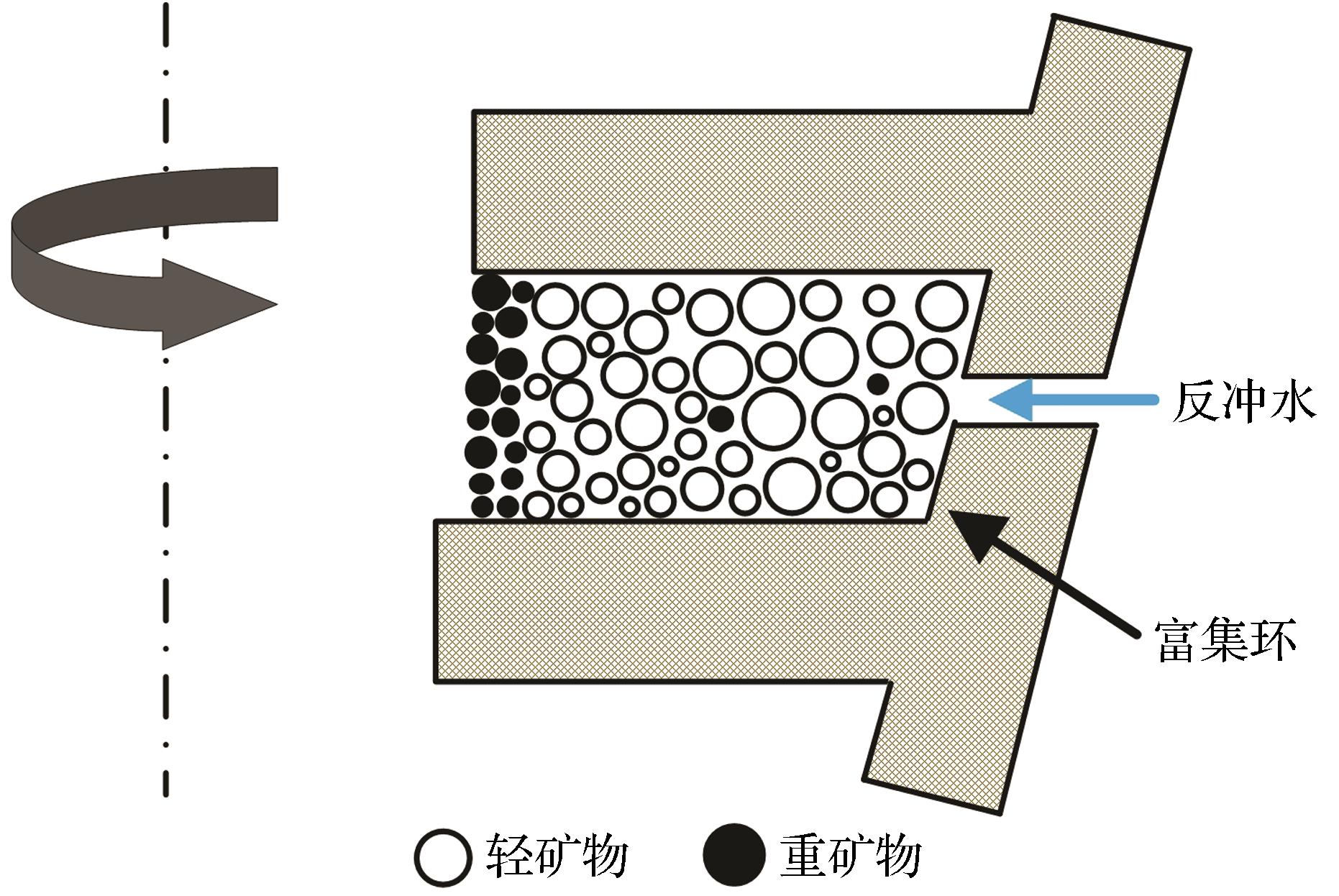 反冲水

富集环

轻矿物 重矿物