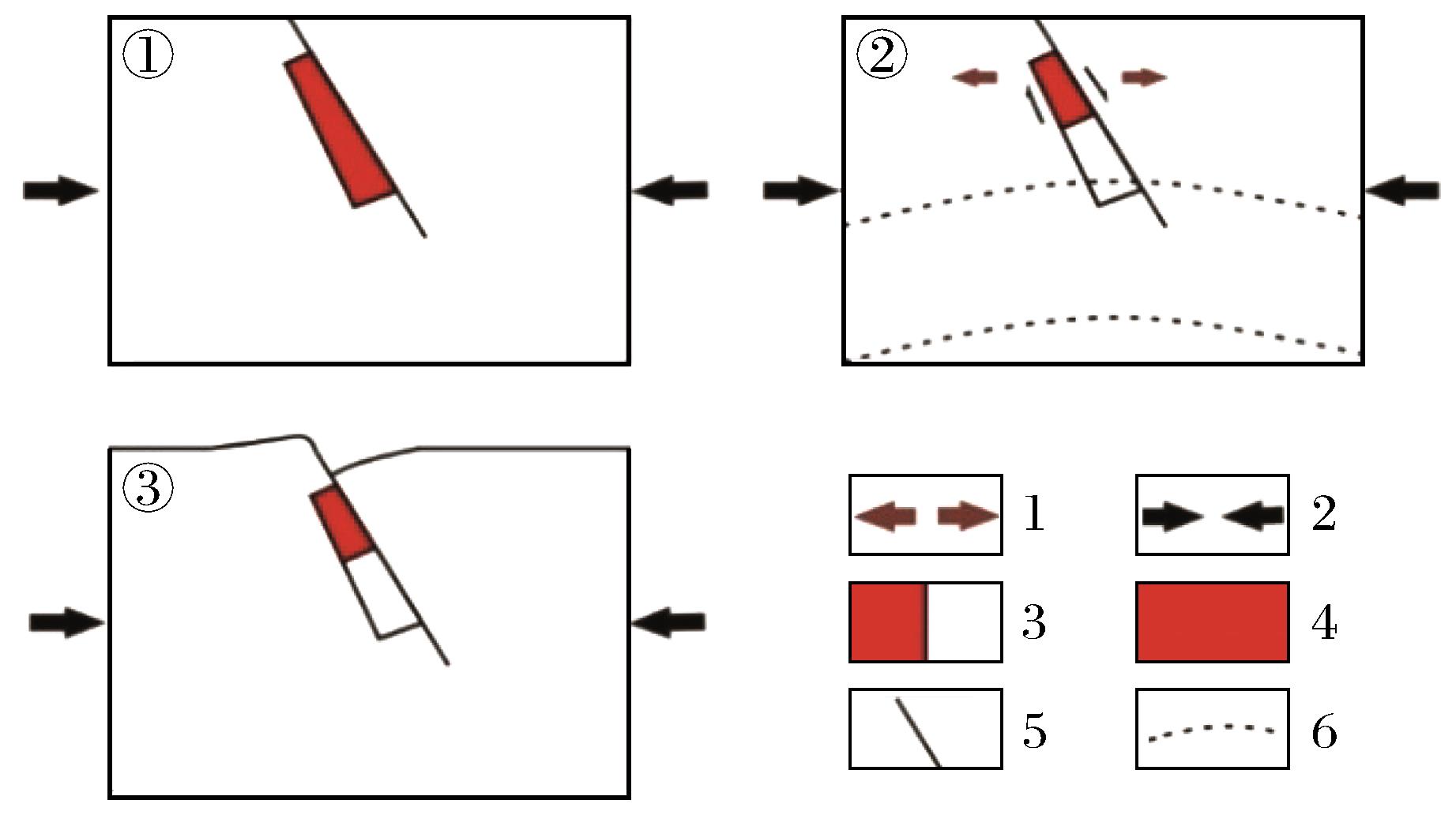 ①
②
③
1
2
3
4
5
6