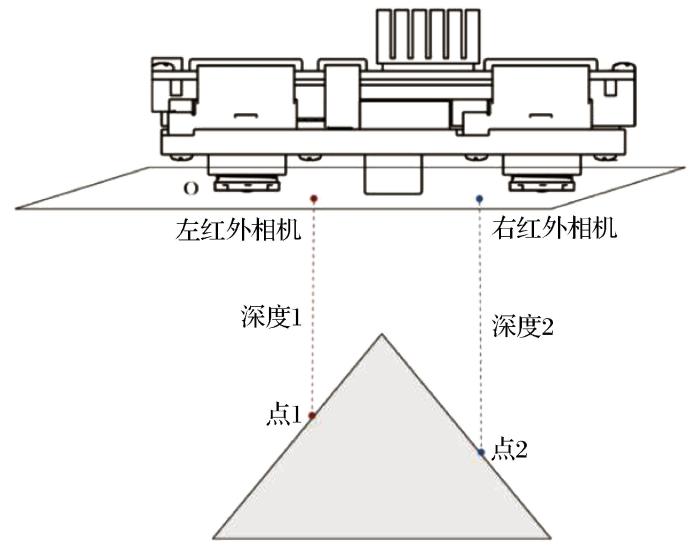 O
左红外相机
右红外相机
深度1
深度2
点1
点2