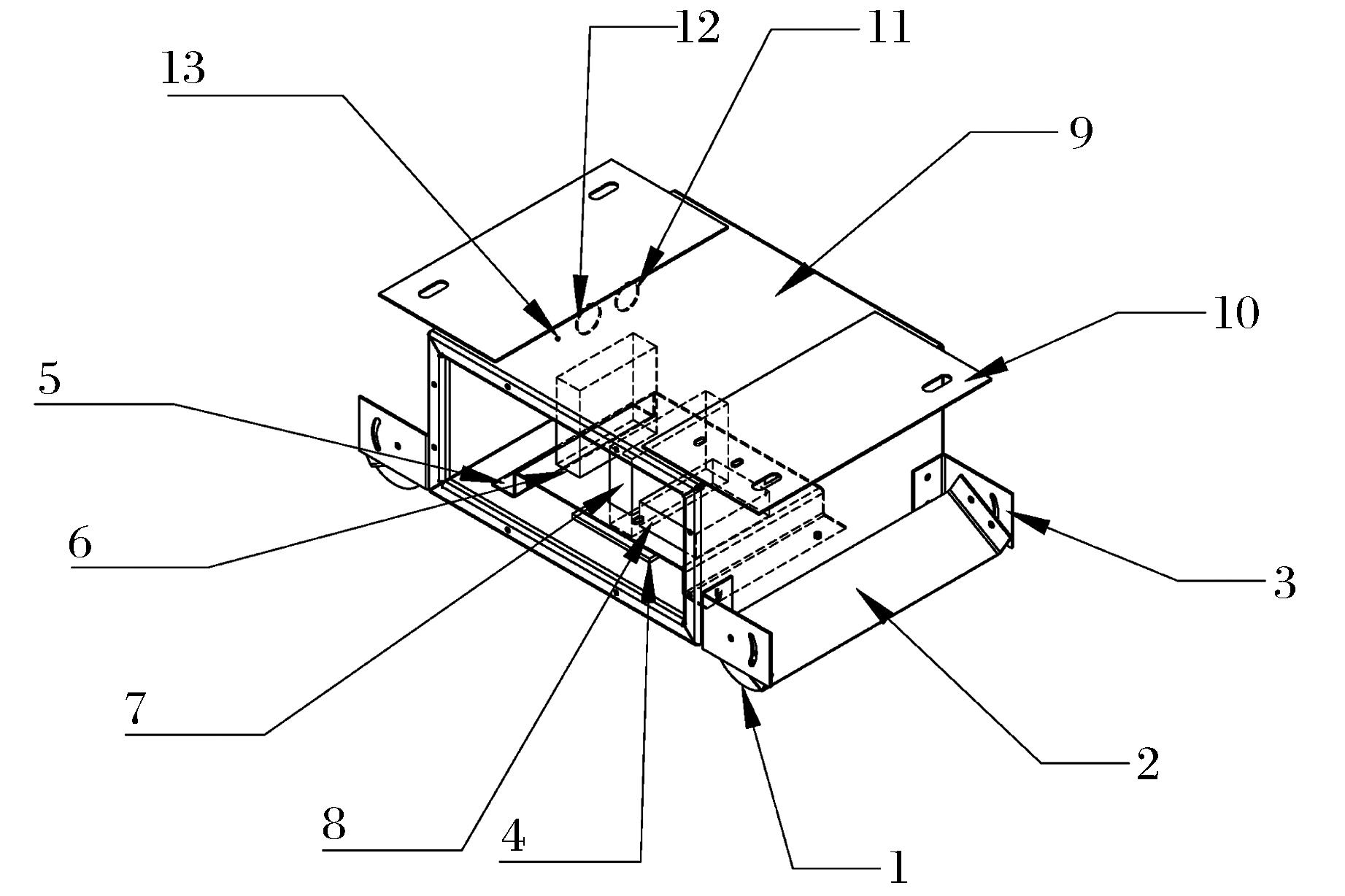 12
11
13
9
10
5
6
3
7
2
8
4
1