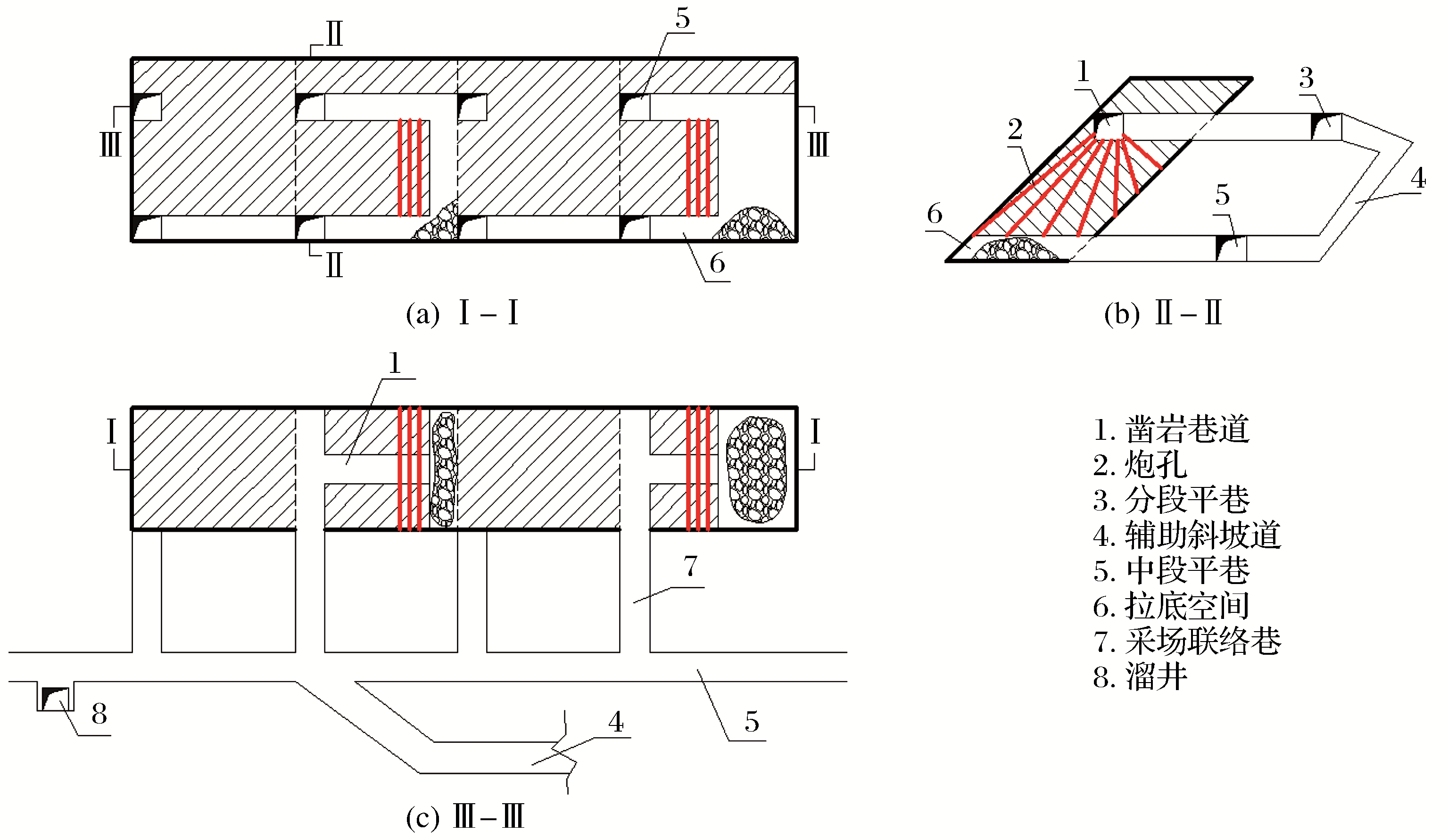 Ⅱ
5
Ⅲ
Ⅲ
Ⅱ
6
(a) Ⅰ－Ⅰ

1
3
2
4
5
6
(b) Ⅱ－Ⅱ

1
Ⅰ
Ⅰ
7
8
4
5
(c) Ⅲ－Ⅲ

1. 凿岩巷道
2. 炮孔
3. 分段平巷
4. 辅助斜坡道
5. 中段平巷
6. 拉底空间
7. 采场联络巷
8. 溜井