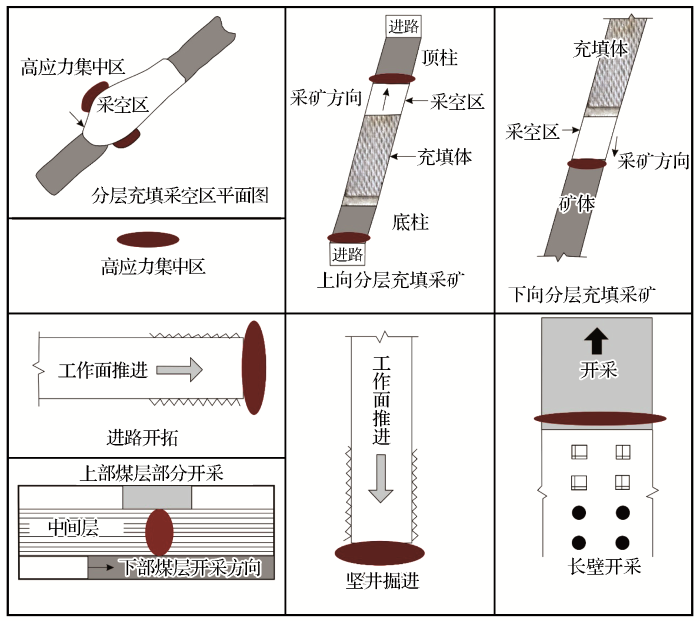 高应力集中区
采空区
分层充填采空区平面图

高应力集中区

进路
顶柱
采矿方向
采空区
充填体
底柱
进路
上向分层充填采矿

充填体
采空区
采矿方向
矿体
下向分层充填采矿

工作面推进
进路开拓

上部煤层部分开采
中间层
下部煤层开采方向

工作面推进
竖井掘进

开采
长壁开采